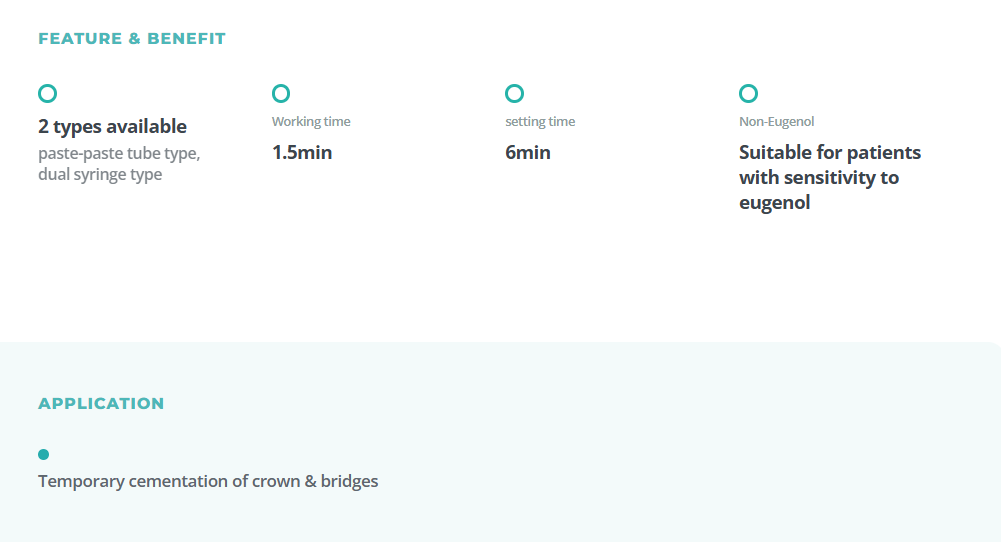 FEATURE & BENEFIT

2 types available
paste-paste tube type, dual syringe type

Working time
1.5min

setting time
6min

Non-Eugenol
Suitable for patients with sensitivity to eugenol

APPLICATION

• Temporary cementation of crown & bridges